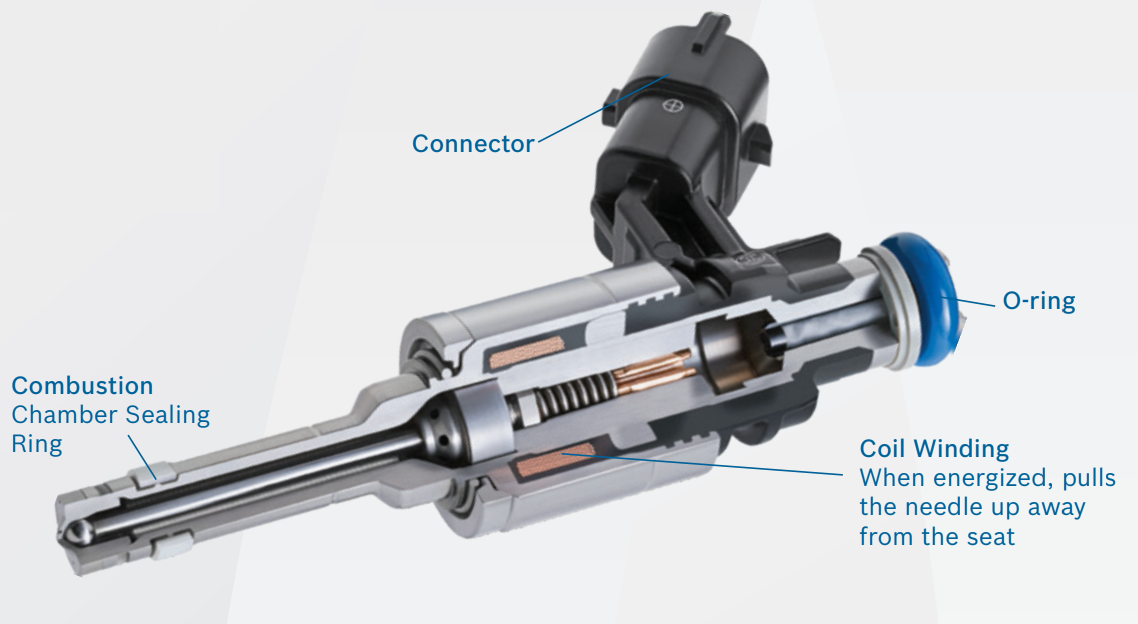 Connector

O-ring

Combustion
Chamber Sealing Ring

Coil Winding
When energized, pulls the needle up away from the seat