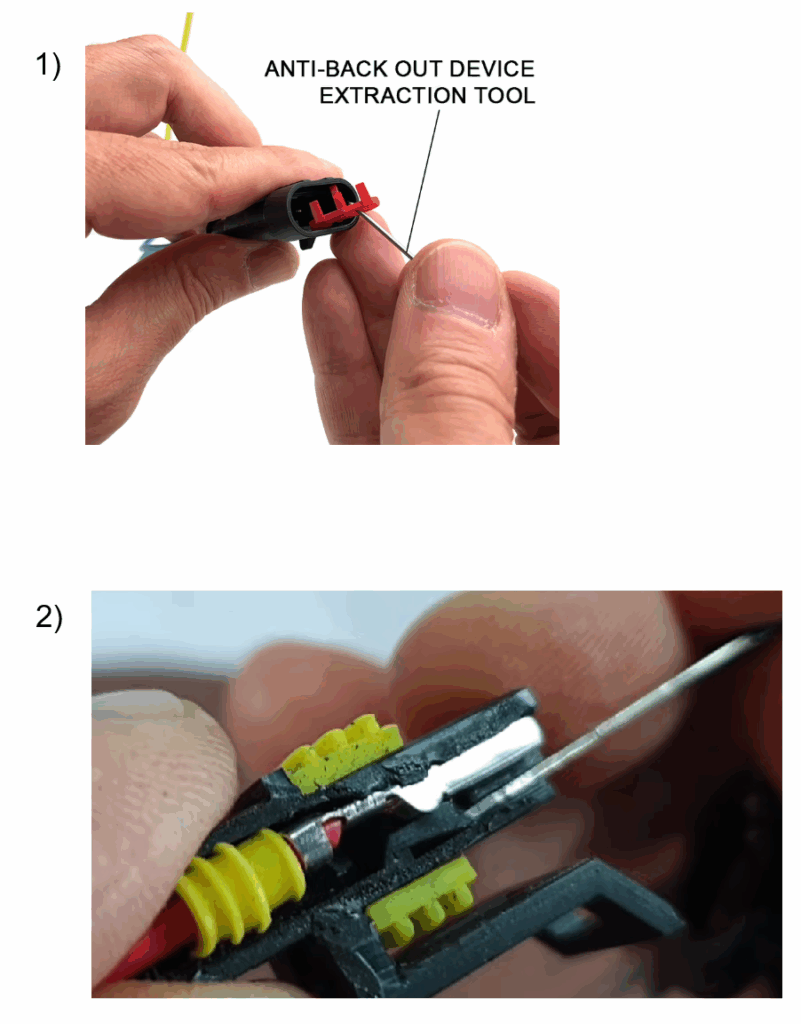 1)

ANTI-BACK OUT DEVICE EXTRACTION TOOL

2)